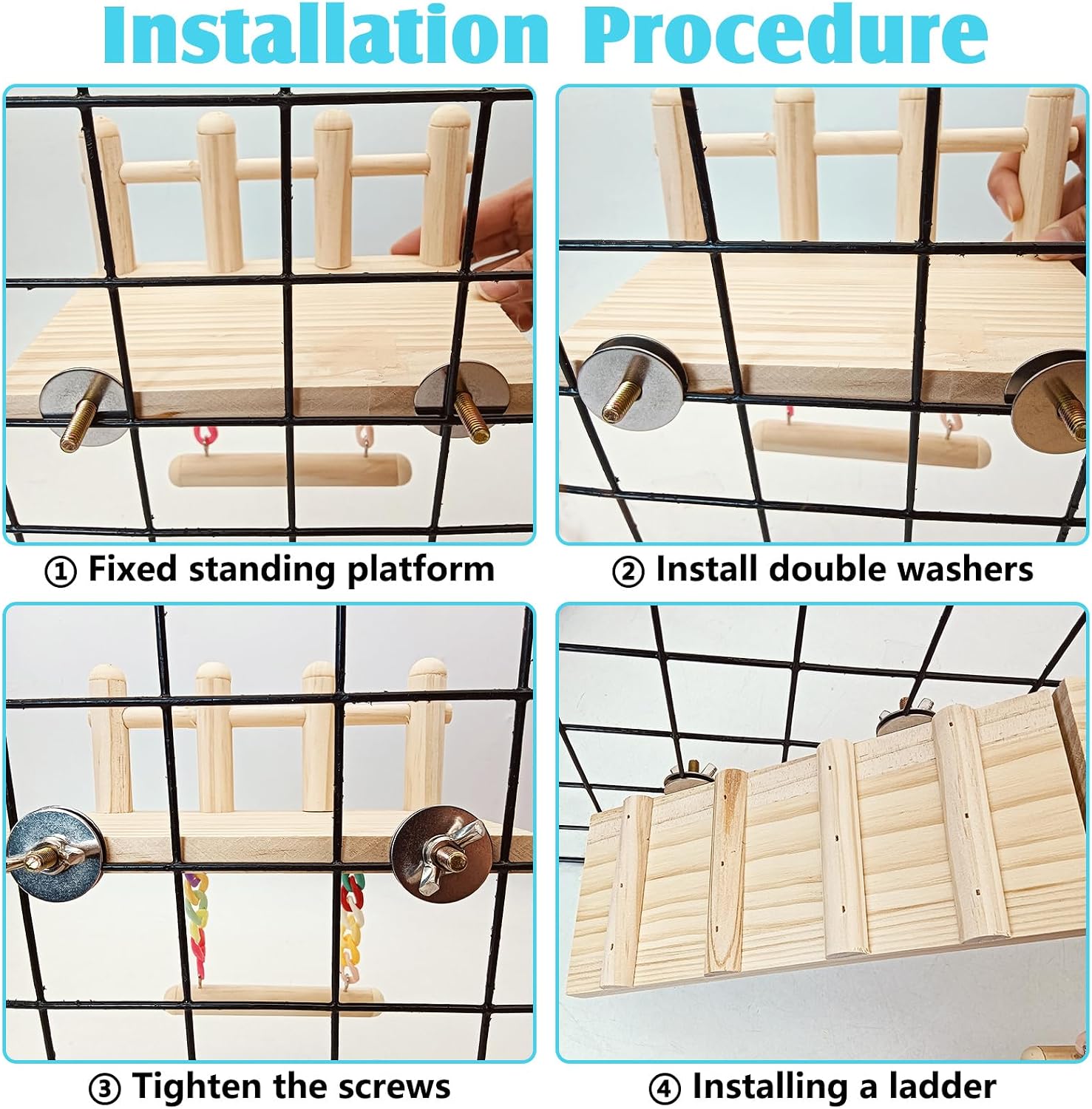 Installation Procedure

① Fixed standing platform

② Install double washers

③ Tighten the screws

④ Installing a ladder