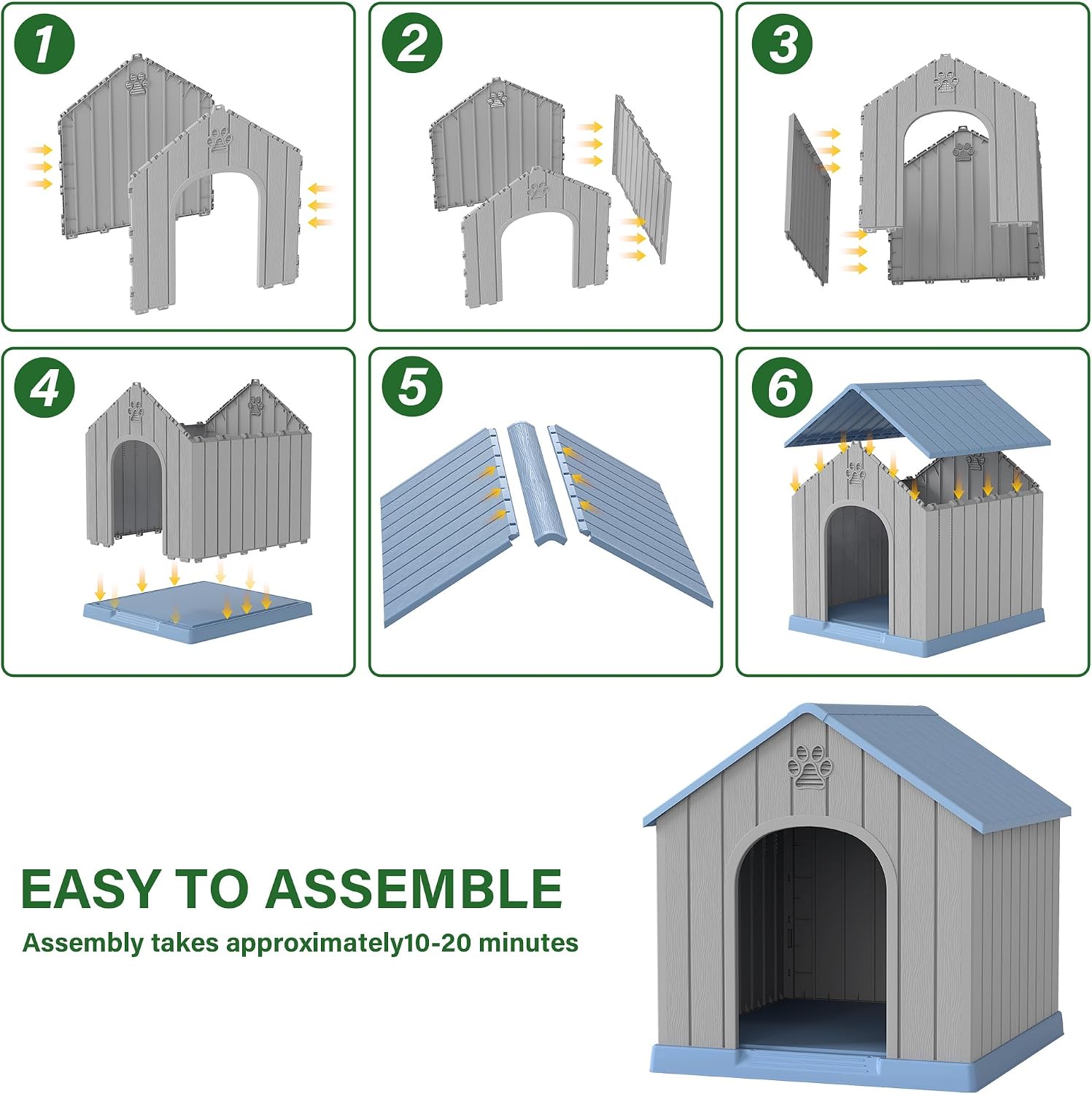 1

2

3

4

5

6

EASY TO ASSEMBLE

Assembly takes approximately10-20 minutes