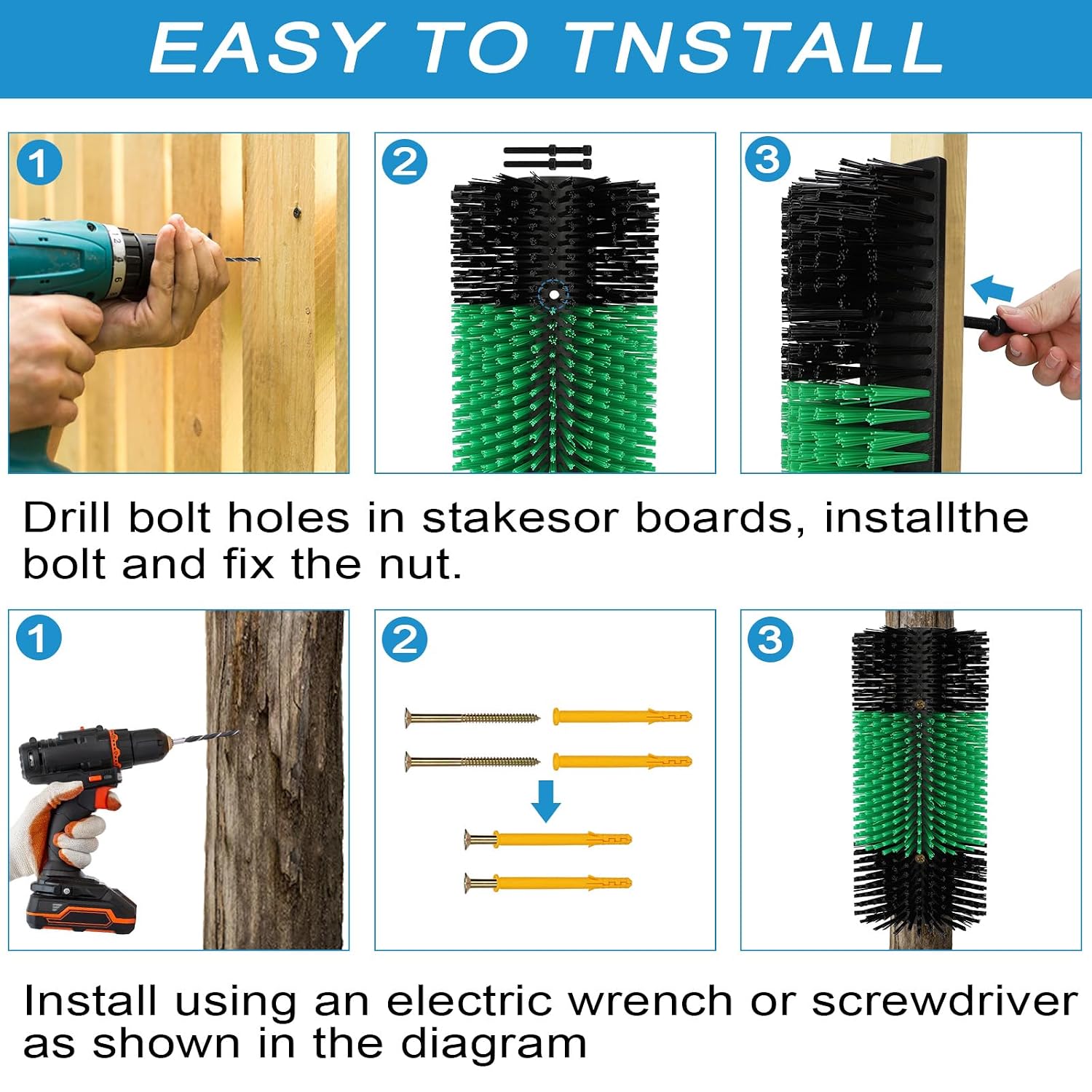 EASY TO TNSTALL

1

2

3

Drill bolt holes in stakesor boards, installthe bolt and fix the nut.

1

2

3

Install using an electric wrench or screwdriver as shown in the diagram