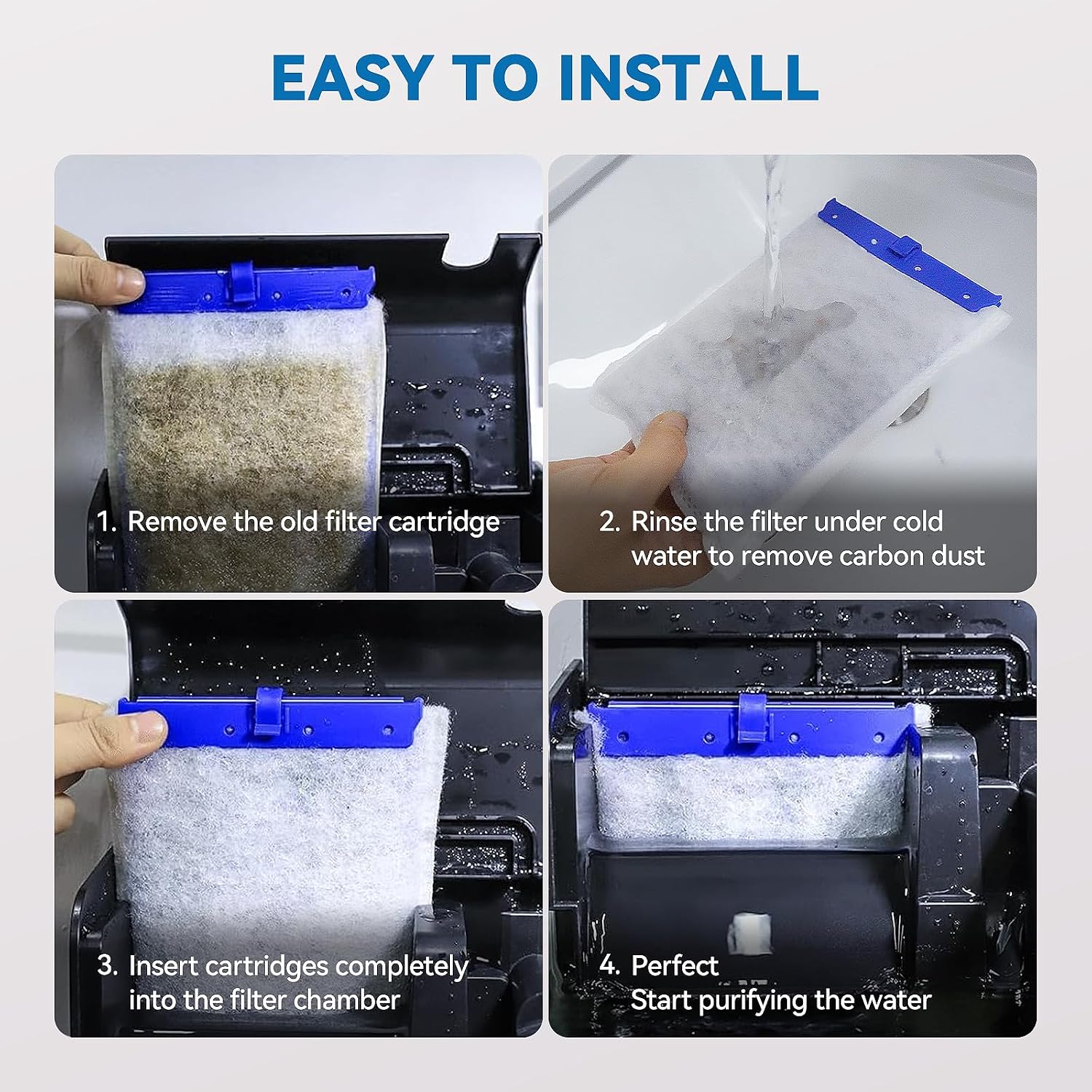 EASY TO INSTALL

1. Remove the old filter cartridge

2. Rinse the filter under cold water to remove carbon dust

3. Insert cartridges completely into the filter chamber

4. Perfect
Start purifying the water