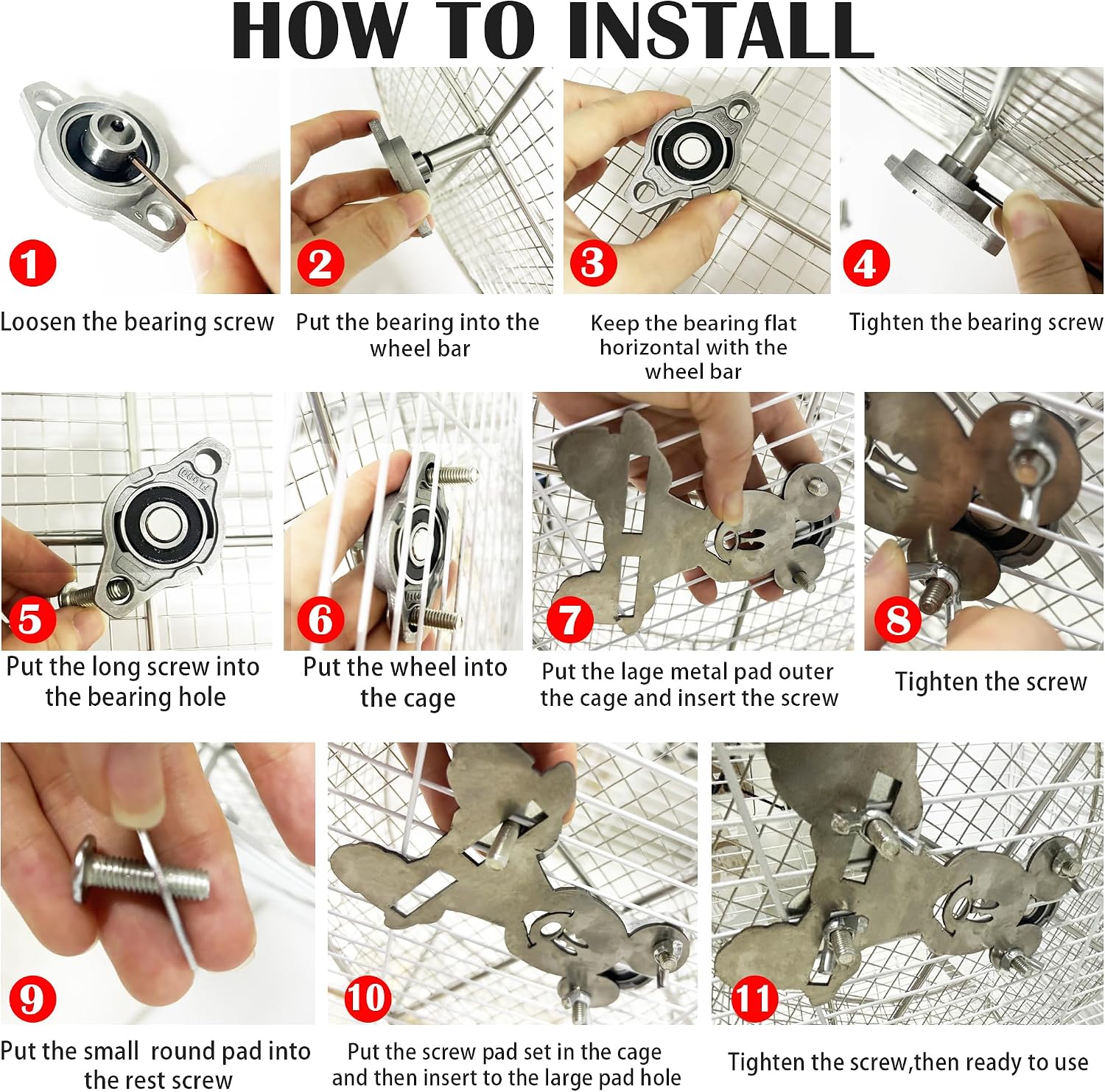 HOW TO INSTALL

1
Loosen the bearing screw

2
Put the bearing into the wheel bar

3
Keep the bearing flat horizontal with the wheel bar

4
Tighten the bearing screw

5
Put the long screw into the bearing hole

6
Put the wheel into the cage

7
Put the lage metal pad outer the cage and insert the screw

8
Tighten the screw

9
Put the small round pad into the rest screw

10
Put the screw pad set in the cage and then insert to the large pad hole

11
Tighten the screw,then ready to use