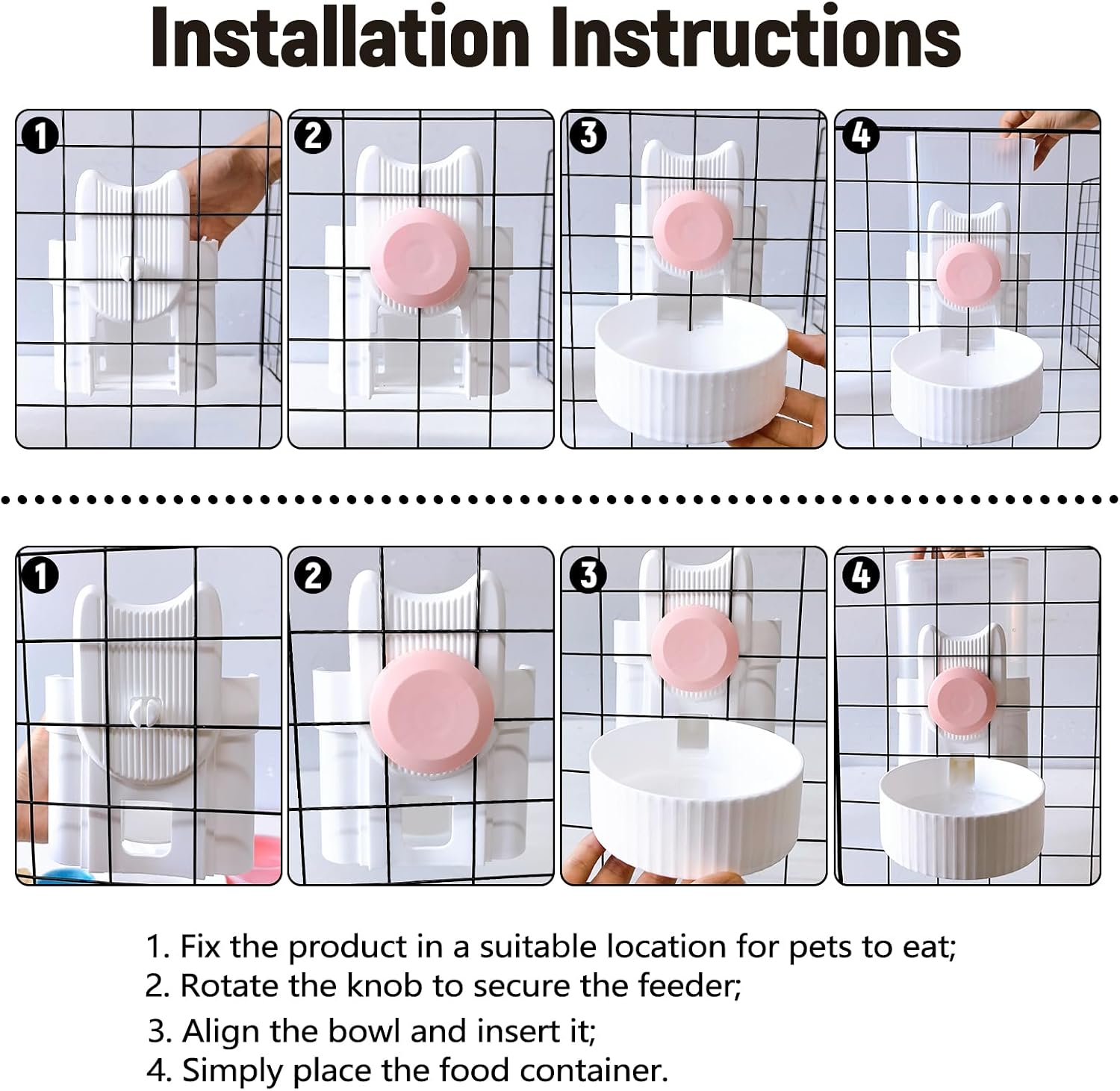 Installation Instructions

1

2

3

4

1

2

3

4

1. Fix the product in a suitable location for pets to eat;
2. Rotate the knob to secure the feeder;
3. Align the bowl and insert it;
4. Simply place the food container.