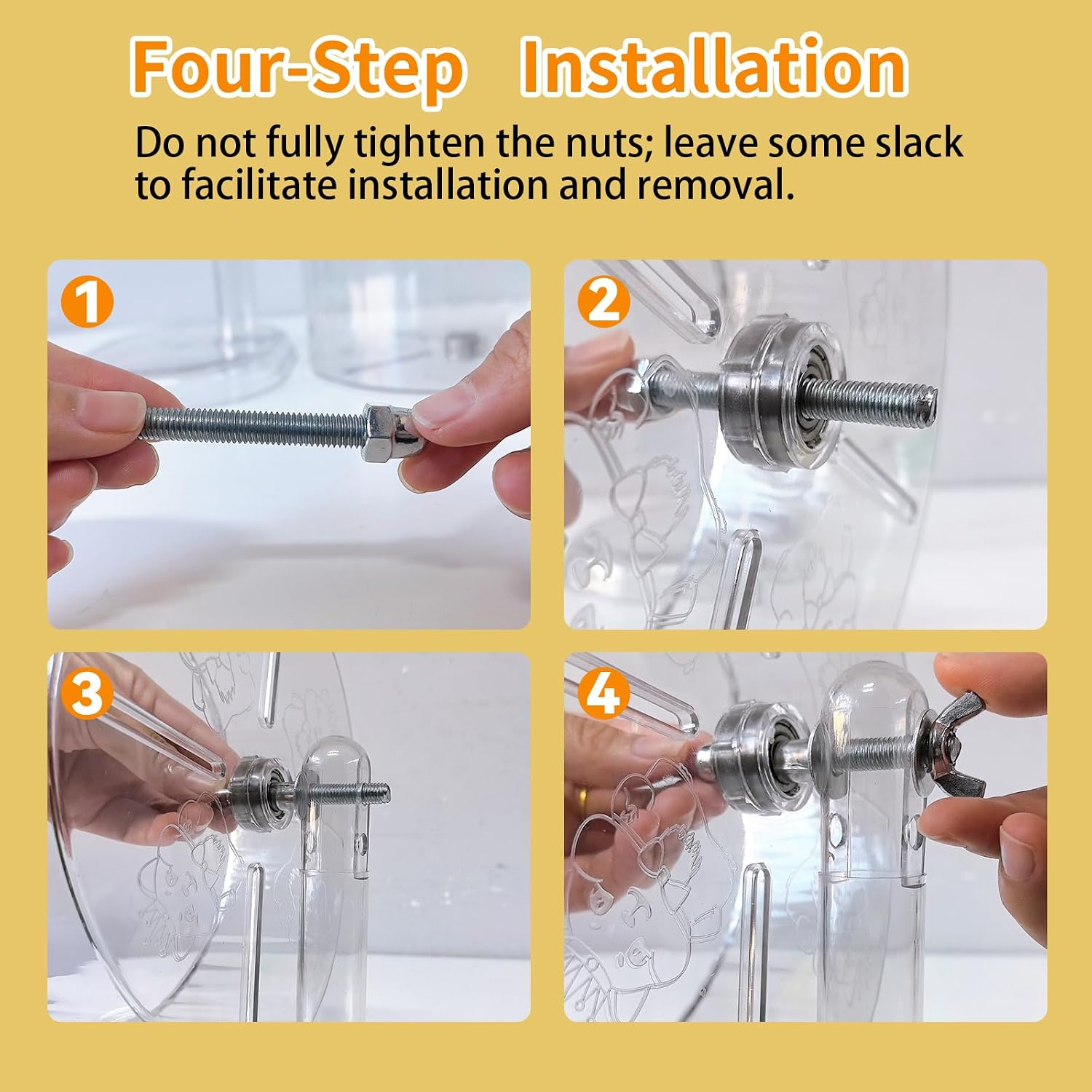 Four-Step Installation

Do not fully tighten the nuts; leave some slack to facilitate installation and removal.

1

2

3

4