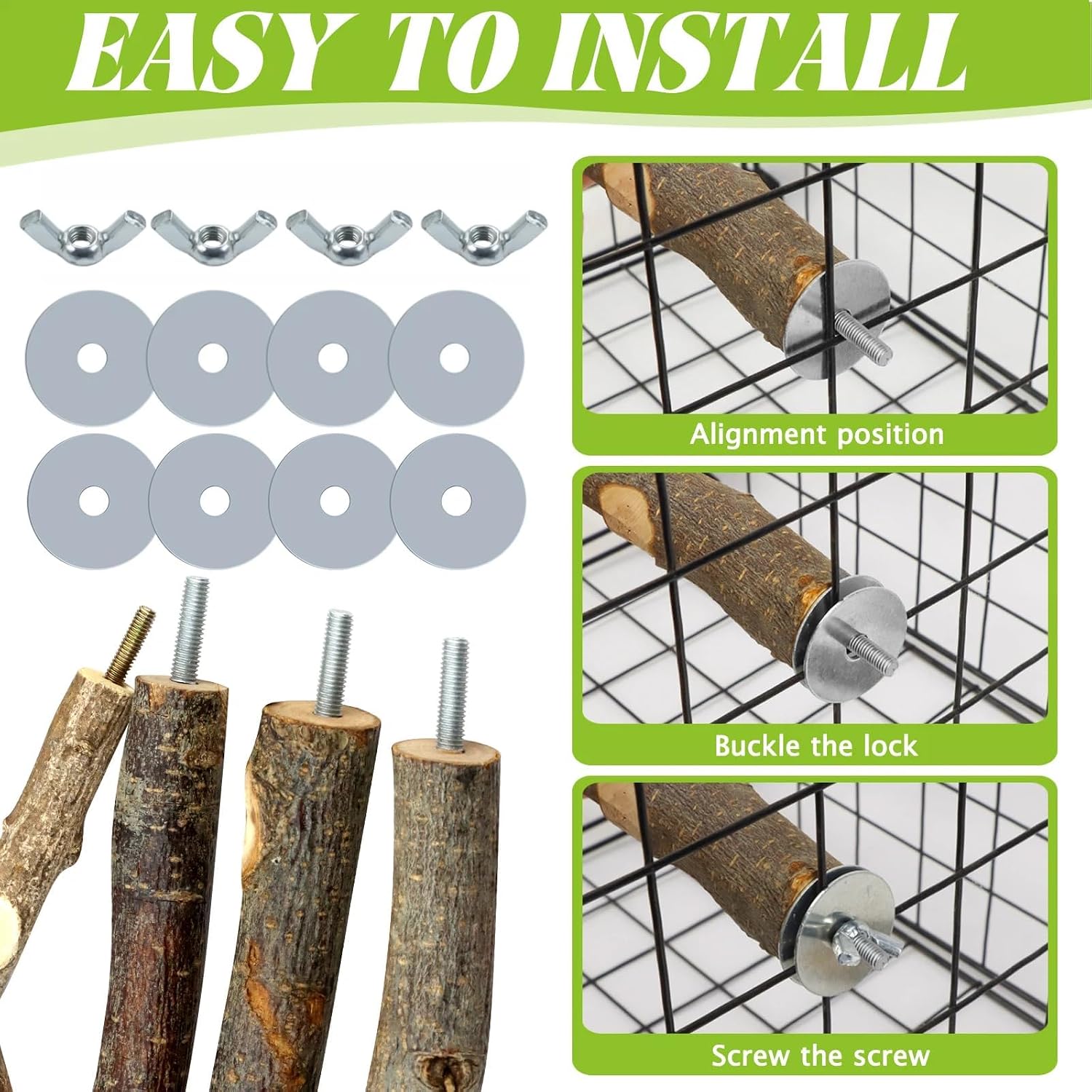 EASY TO INSTALL

Alignment position

Buckle the lock

Screw the screw