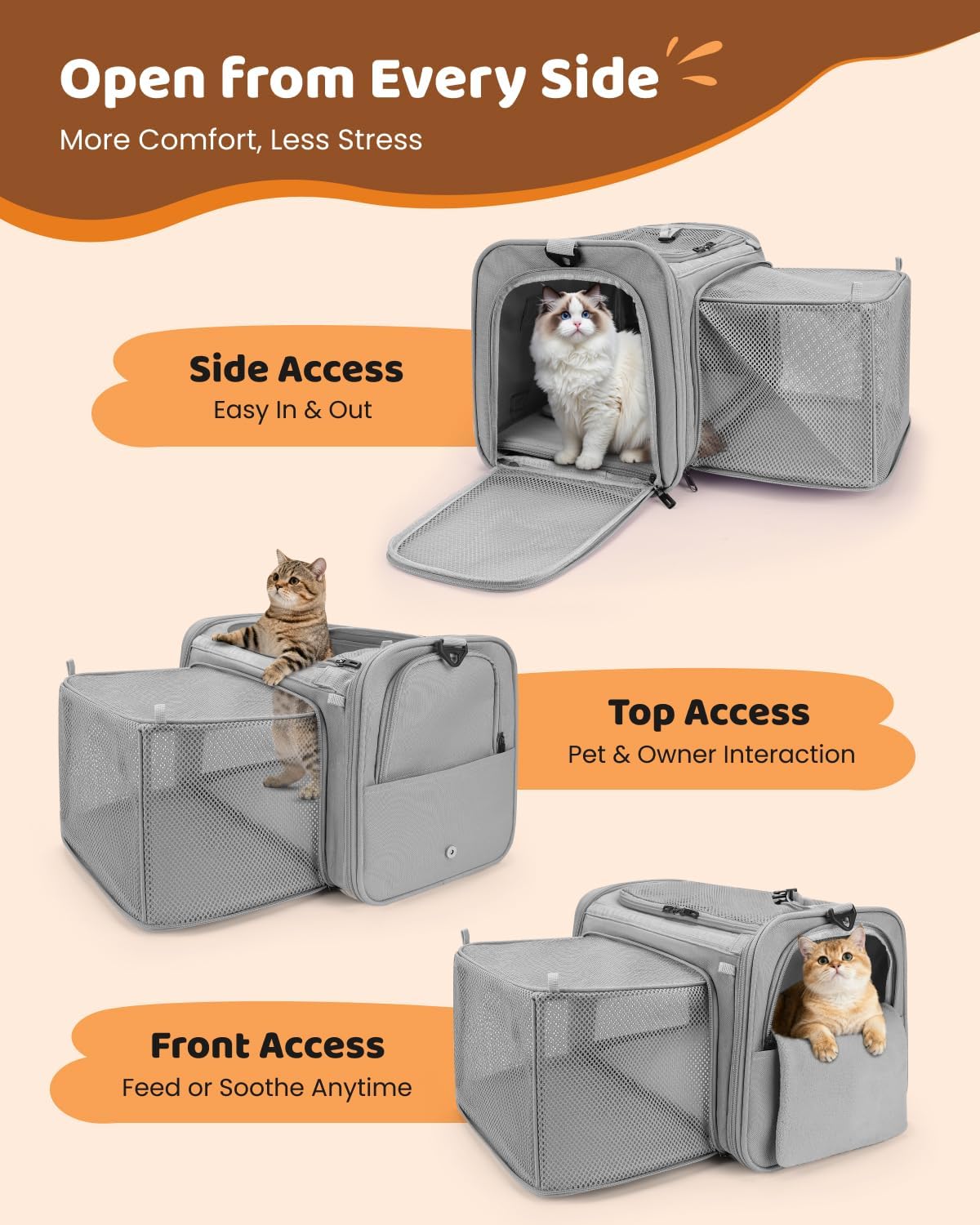 Open from Every Side
More Comfort, Less Stress

Side Access
Easy In & Out

Top Access
Pet & Owner Interaction

Front Access
Feed or Soothe Anytime