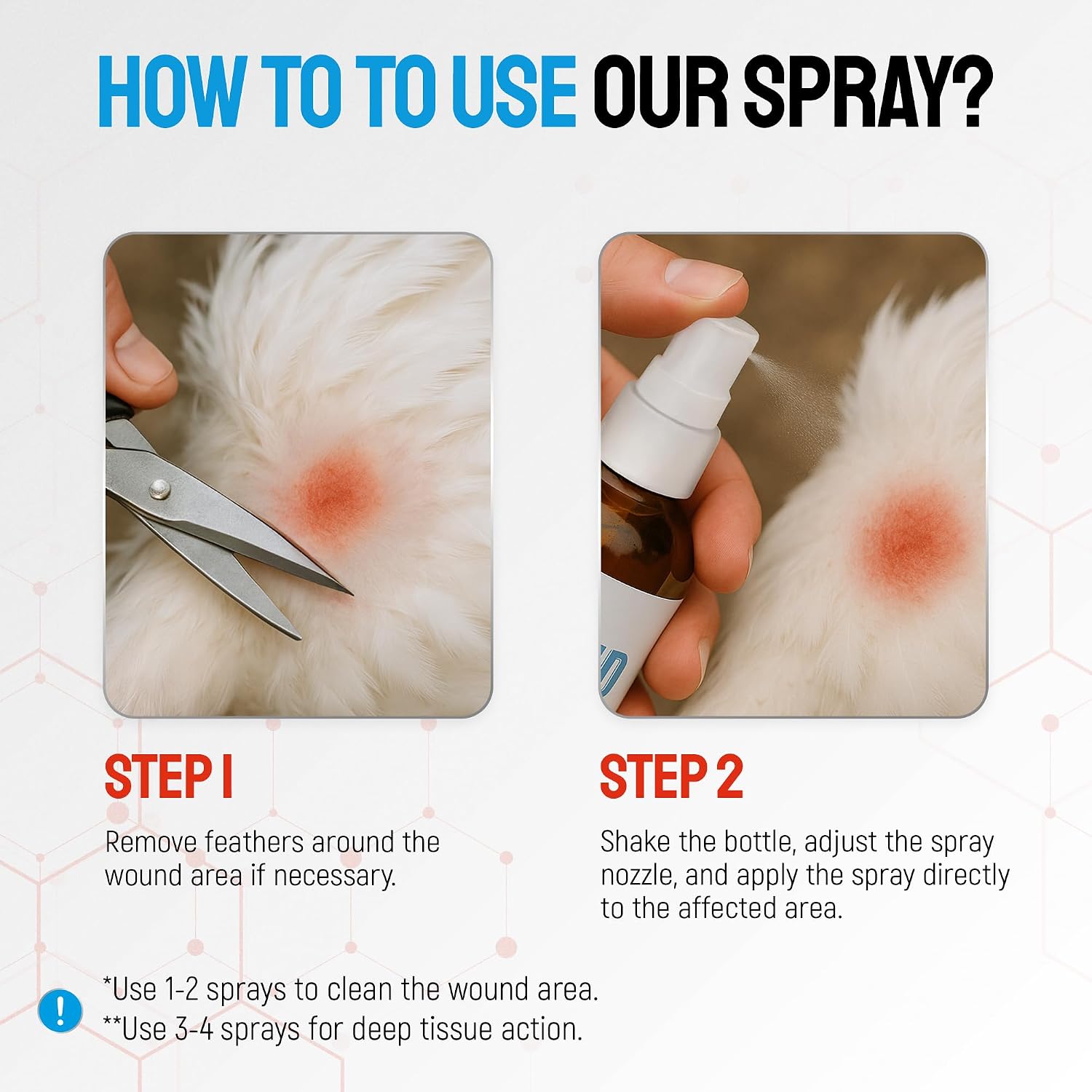 HOW TO TO USE OUR SPRAY?

STEP 1

Remove feathers around the wound area if necessary.

STEP 2

Shake the bottle, adjust the spray nozzle, and apply the spray directly to the affected area.

!

*Use 1-2 sprays to clean the wound area.
**Use 3-4 sprays for deep tissue action.