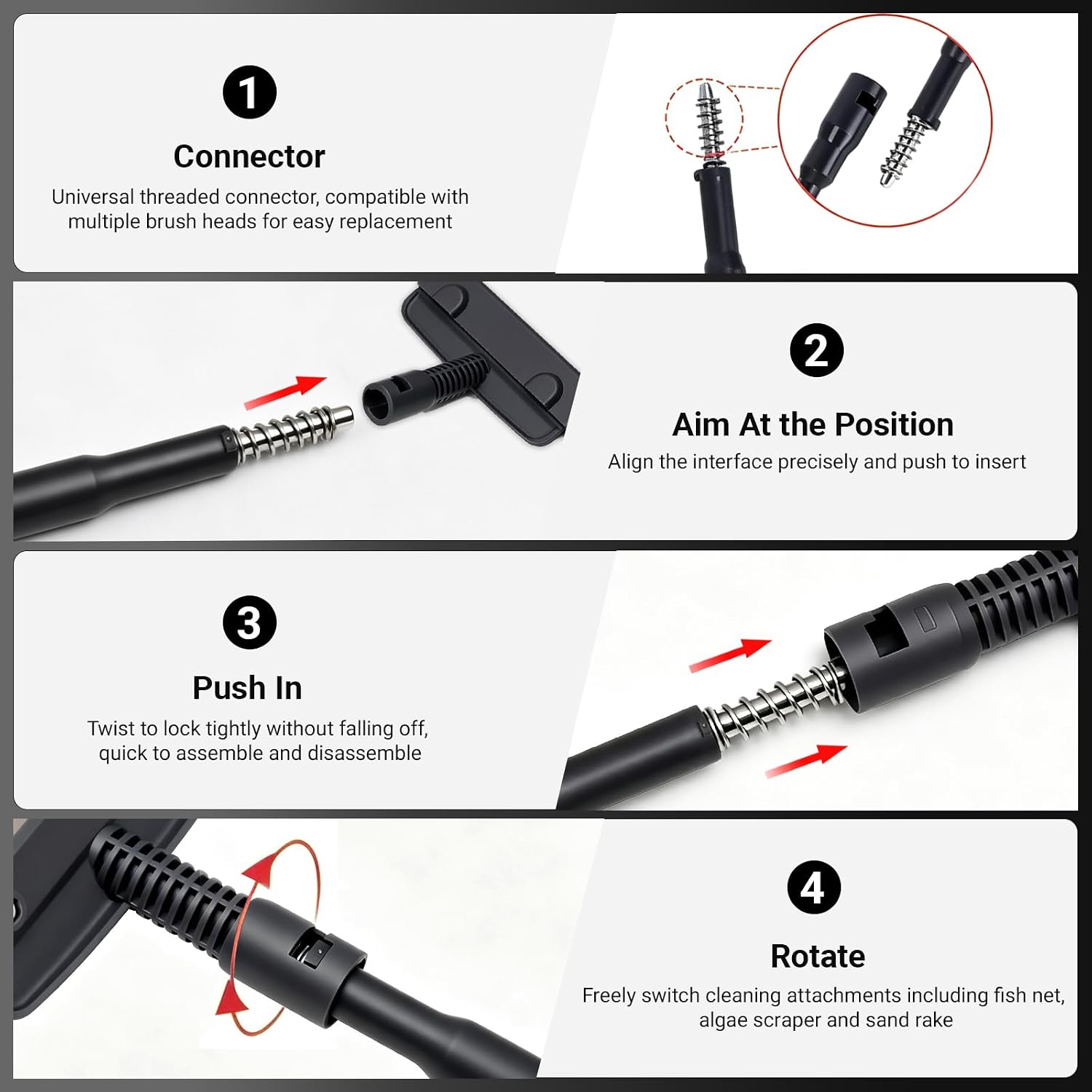 1

Connector

Universal threaded connector, compatible with multiple brush heads for easy replacement

2

Aim At the Position

Align the interface precisely and push to insert

3

Push In

Twist to lock tightly without falling off, quick to assemble and disassemble

4

Rotate

Freely switch cleaning attachments including fish net, algae scraper and sand rake