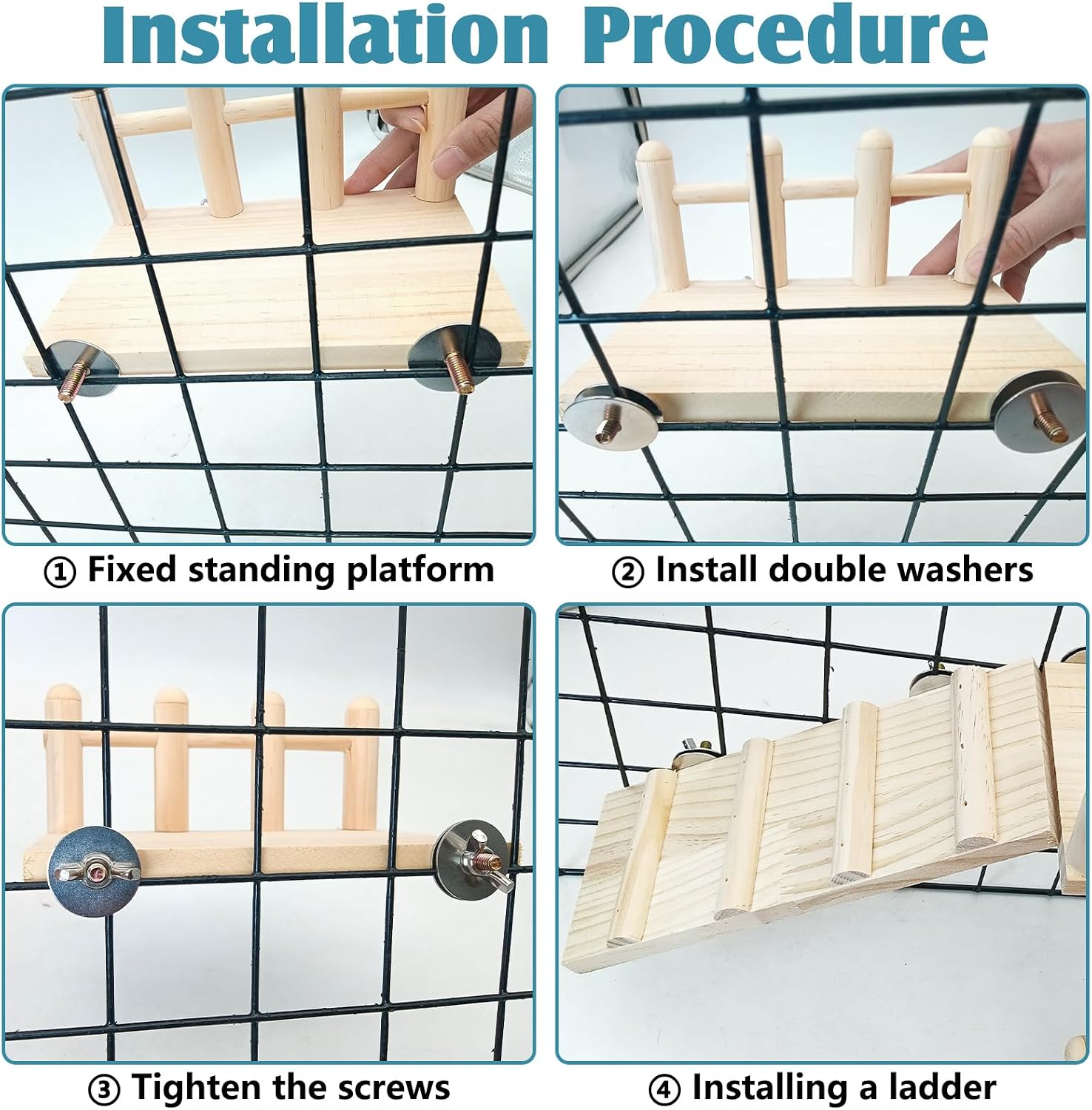 Installation Procedure

① Fixed standing platform

② Install double washers

③ Tighten the screws

④ Installing a ladder